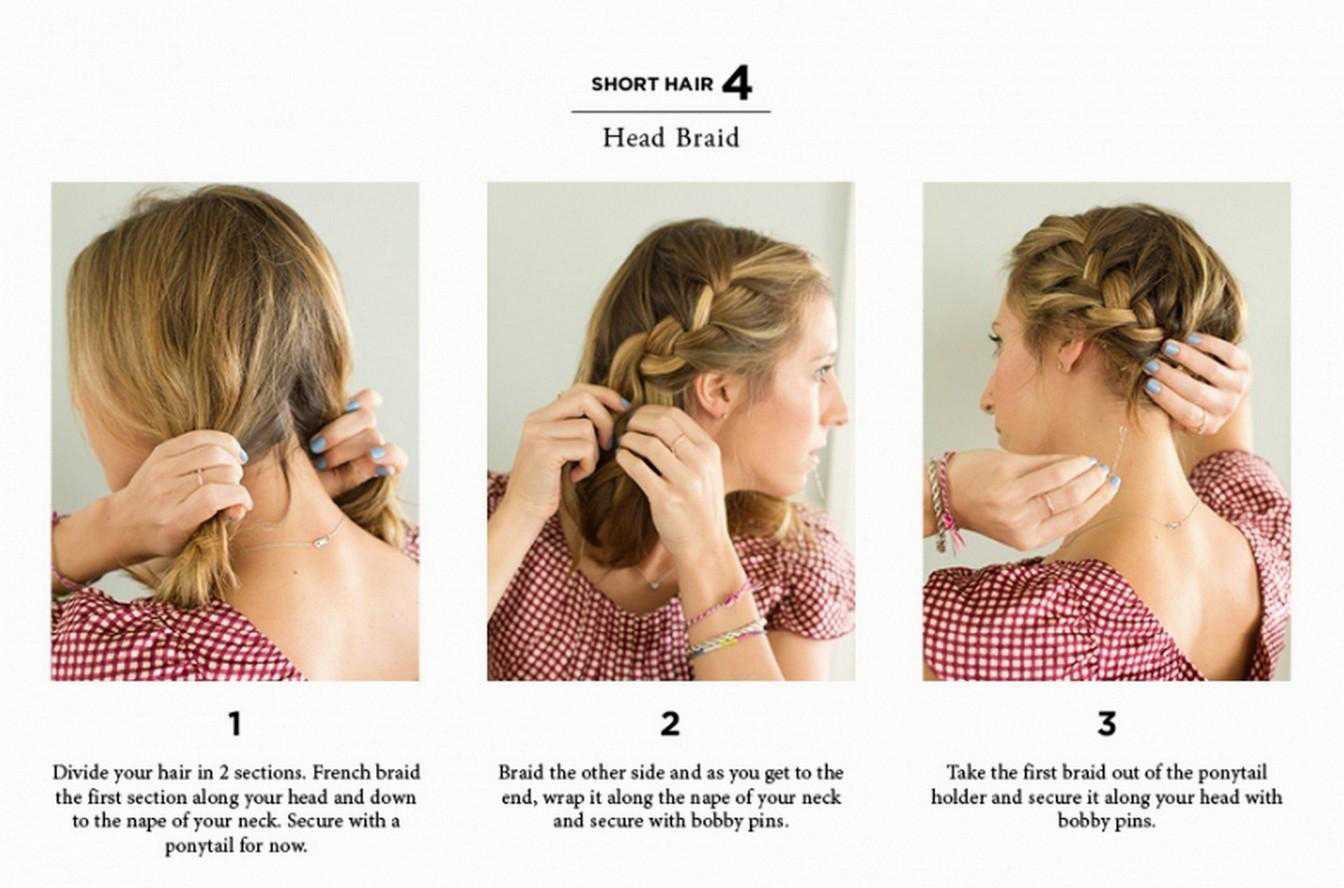 SHORT HAIR 4

Head Braid

1

Divide your hair in 2 sections. French braid the first section along your head and down to the nape of your neck. Secure with a ponytail for now.

2

Braid the other side and as you get to the end, wrap it along the nape of your neck and secure with bobby pins.

3

Take the first braid out of the ponytail holder and secure it along your head with bobby pins.